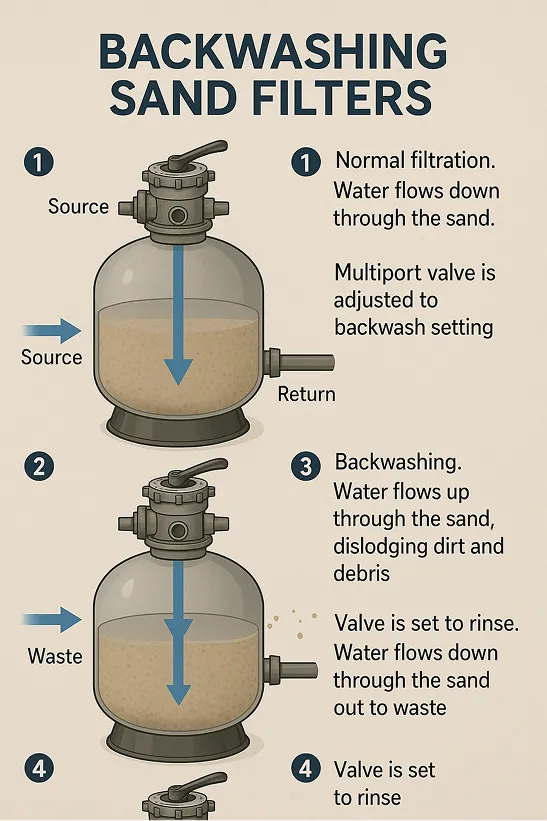 BACKWASHING SAND FILTERS

1

Source

Source

Return

1 Normal filtration. Water flows down through the sand.

Multiport valve is adjusted to backwash setting

2

Waste

3 Backwashing. Water flows up through the sand, dislodging dirt and debris

Valve is set to rinse. Water flows down through the sand out to waste

4

4 Valve is set to rinse